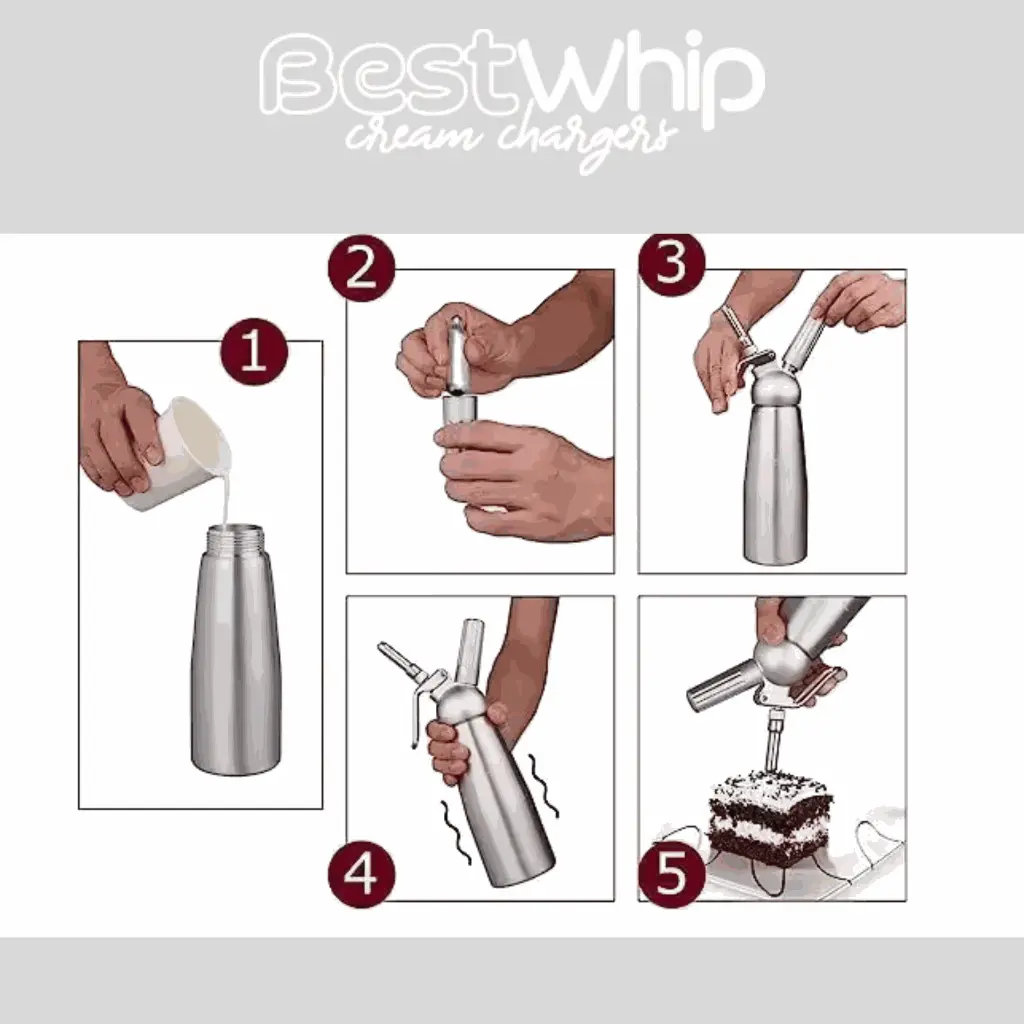 BestWhip
cream chargers

1

2

3

4

5